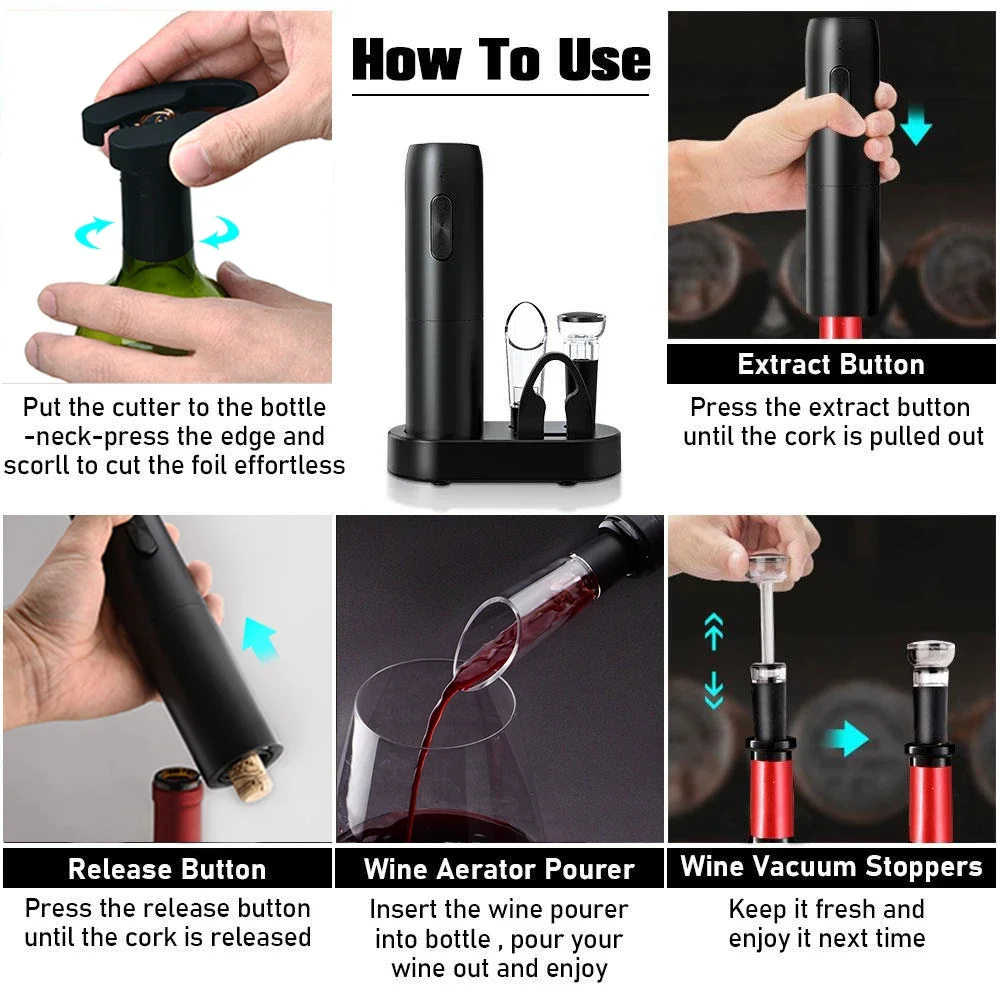 How To Use

Put the cutter to the bottle -neck-press the edge and scorll to cut the foil effortless

Extract Button

Press the extract button until the cork is pulled out

Release Button

Press the release button until the cork is released

Wine Aerator Pourer

Insert the wine pourer into bottle , pour your wine out and enjoy

Wine Vacuum Stoppers

Keep it fresh and enjoy it next time